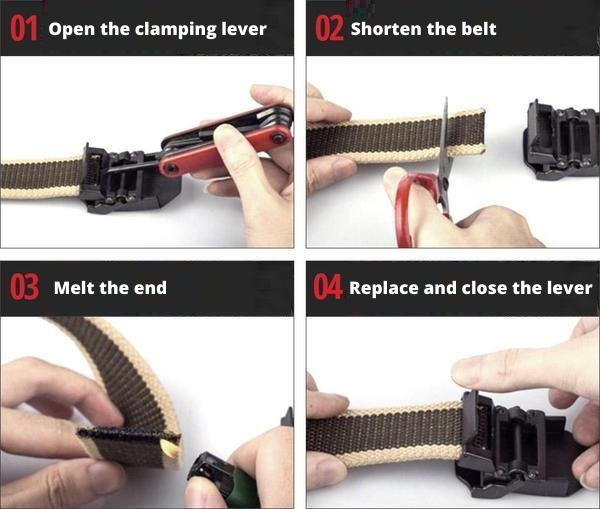 01 Open the clamping lever

02 Shorten the belt

03 Melt the end

04 Replace and close the lever